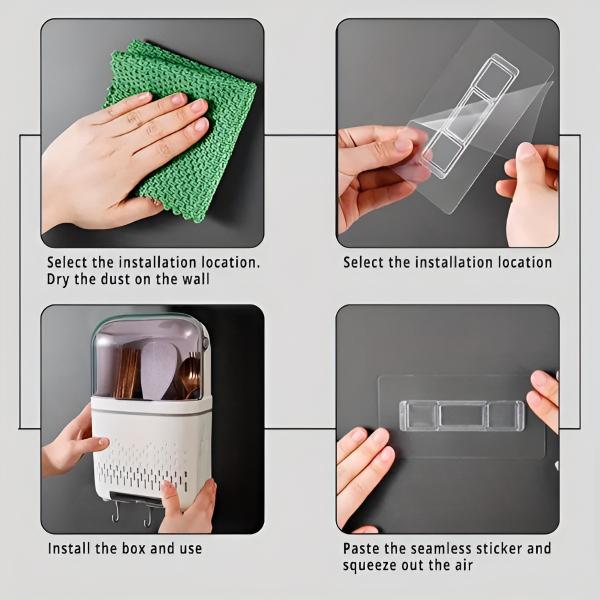 Select the installation location. Dry the dust on the wall

Select the installation location

Install the box and use

Paste the seamless sticker and squeeze out the air